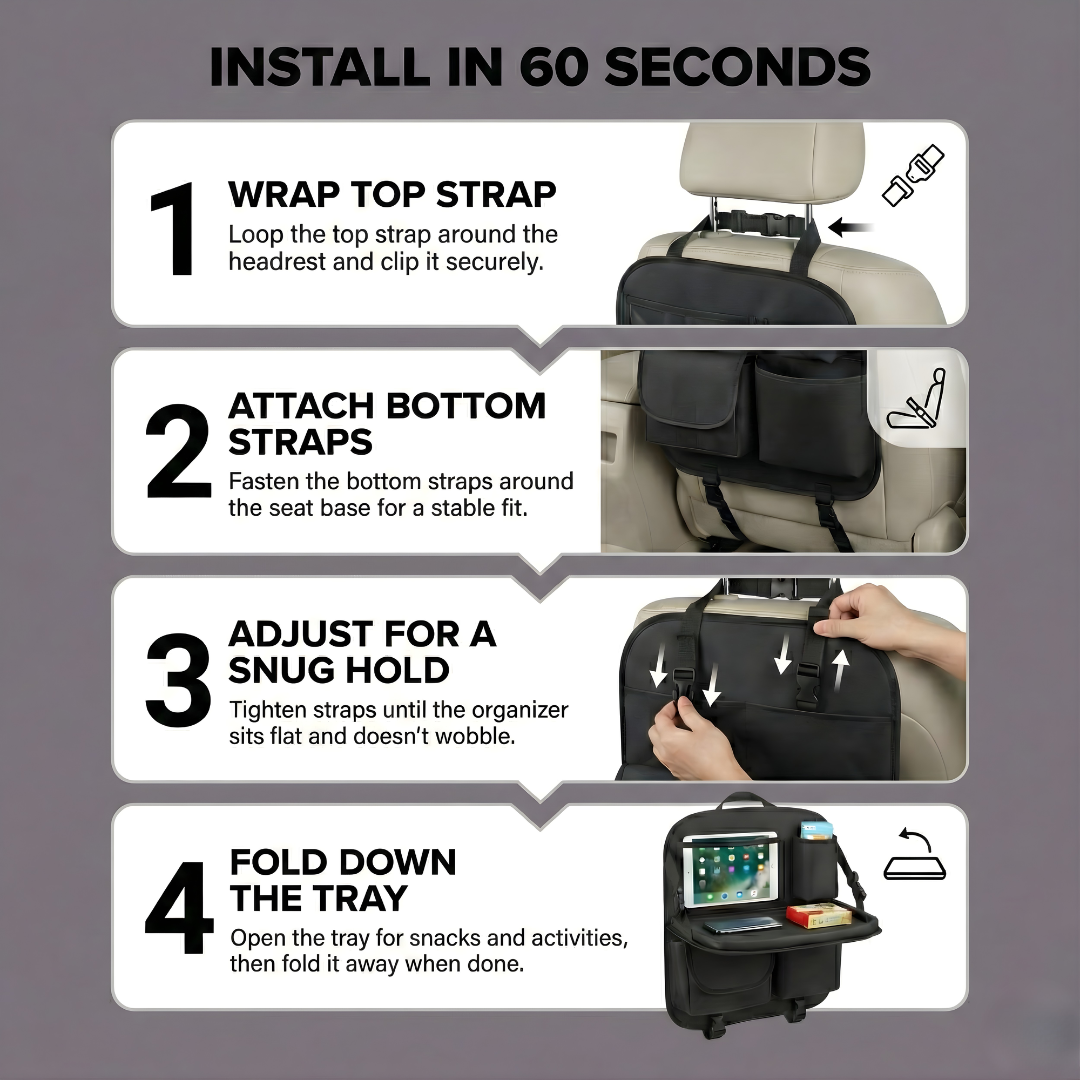 INSTALL IN 60 SECONDS

1 WRAP TOP STRAP
Loop the top strap around the headrest and clip it securely.

2 ATTACH BOTTOM STRAPS
Fasten the bottom straps around the seat base for a stable fit.

3 ADJUST FOR A SNUG HOLD
Tighten straps until the organizer sits flat and doesn't wobble.

4 FOLD DOWN THE TRAY
Open the tray for snacks and activities, then fold it away when done.