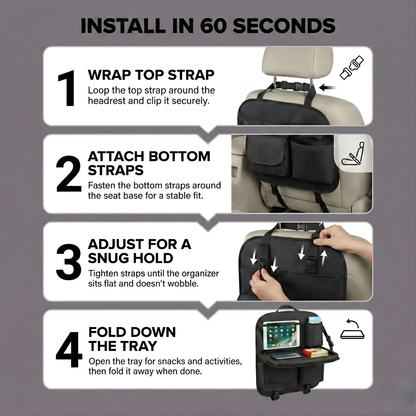 INSTALL IN 60 SECONDS

1 WRAP TOP STRAP
Loop the top strap around the headrest and clip it securely.

2 ATTACH BOTTOM STRAPS
Fasten the bottom straps around the seat base for a stable fit.

3 ADJUST FOR A SNUG HOLD
Tighten straps until the organizer sits flat and doesn't wobble.

4 FOLD DOWN THE TRAY
Open the tray for snacks and activities, then fold it away when done.