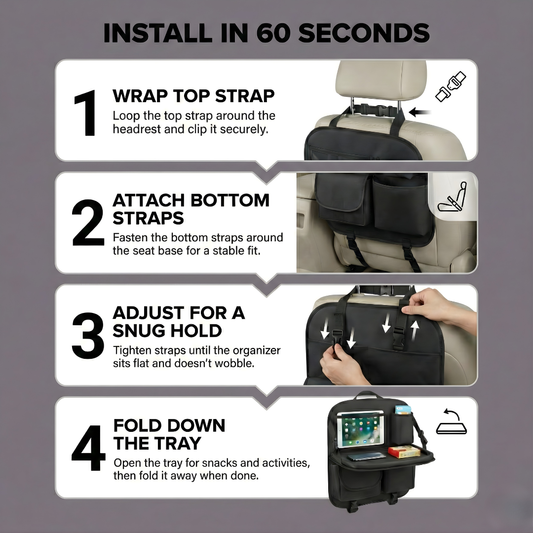 INSTALL IN 60 SECONDS

1
WRAP TOP STRAP
Loop the top strap around the headrest and clip it securely.

2
ATTACH BOTTOM STRAPS
Fasten the bottom straps around the seat base for a stable fit.

3
ADJUST FOR A SNUG HOLD
Tighten straps until the organizer sits flat and doesn't wobble.

4
FOLD DOWN THE TRAY
Open the tray for snacks and activities, then fold it away when done.